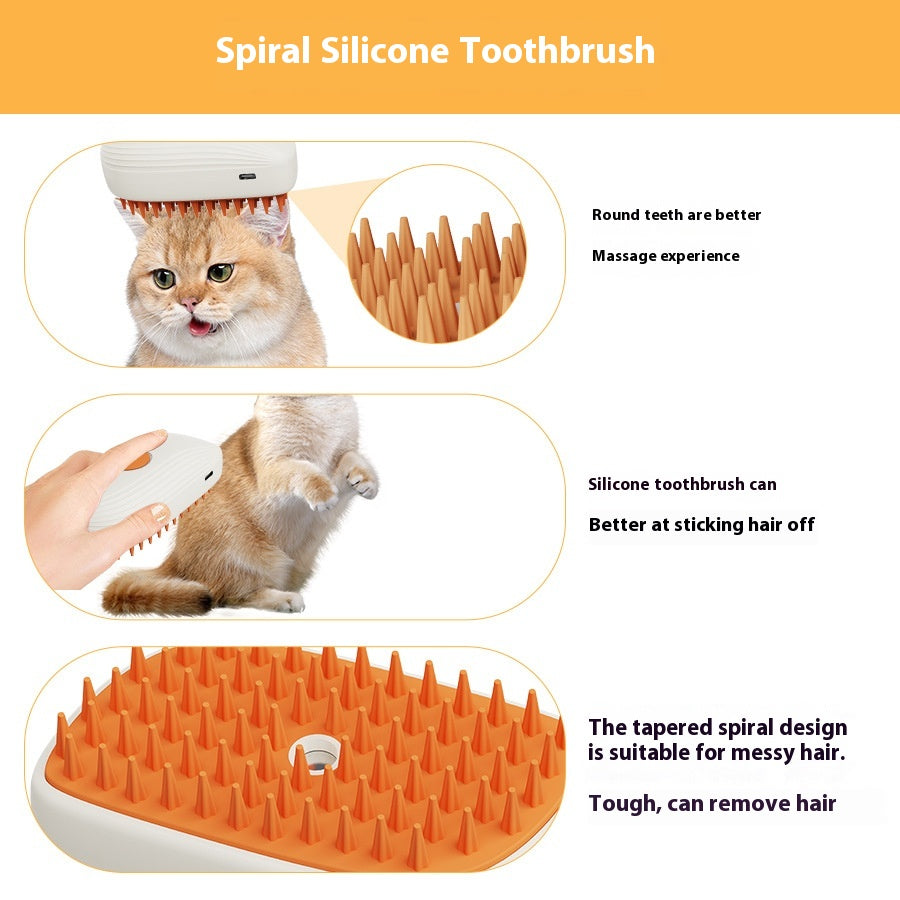 Spiral Silicone Toothbrush

Round teeth are better

Massage experience

Silicone toothbrush can

Better at sticking hair off

The tapered spiral design is suitable for messy hair.

Tough, can remove hair