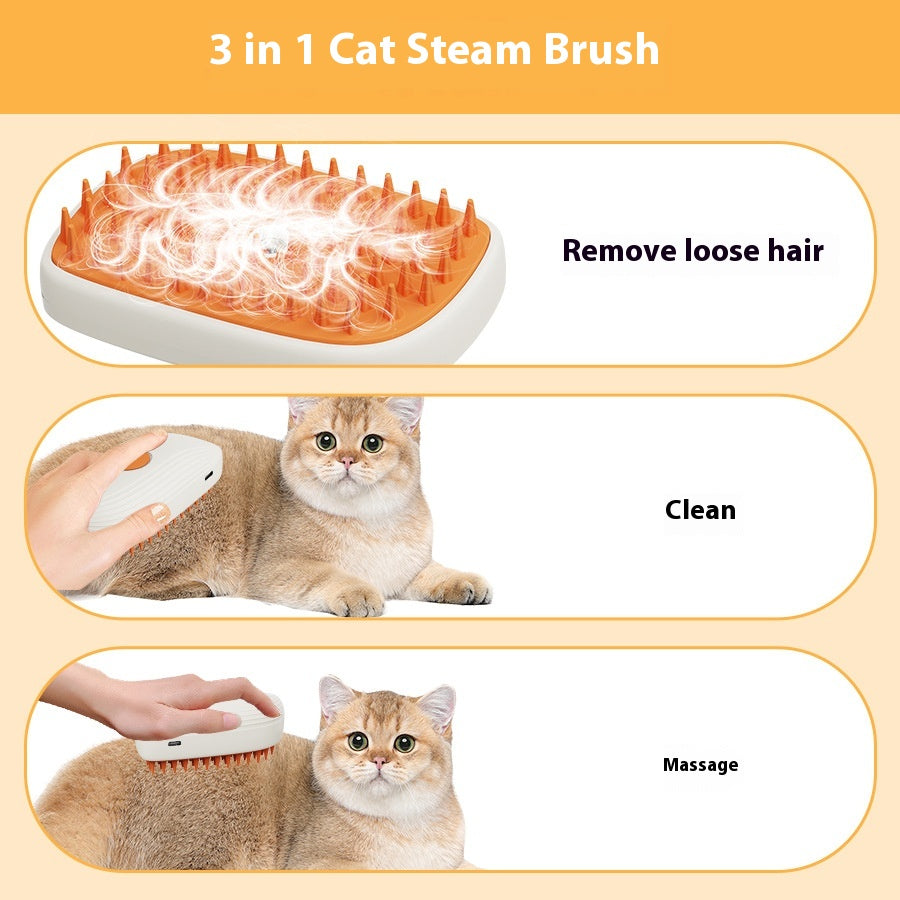 3 in 1 Cat Steam Brush

Remove loose hair

Clean

Massage